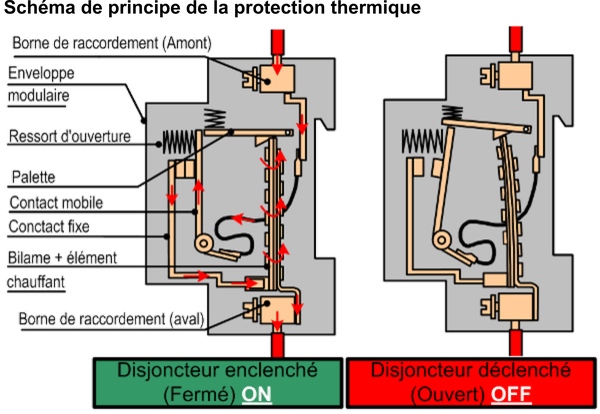 Schéma de principe de la protection thermique

Borne de raccordement (Amont)

Enveloppe modulaire

Ressort d'ouverture

Palette

Contact mobile

Conctact fixe

Bilame + élément chauffant

Borne de raccordement (aval)

Disjoncteur enclenché (Fermé) ON

Disjoncteur déclenché (Ouvert) OFF